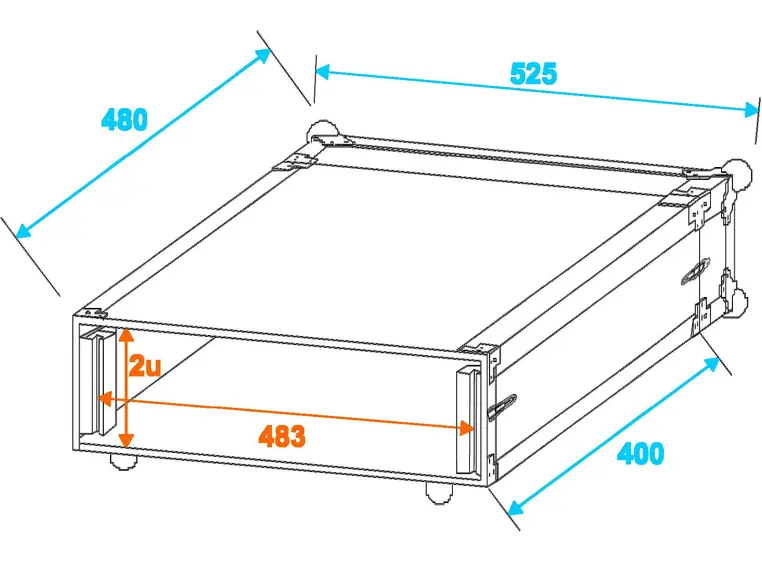 480

525

2u

483

400